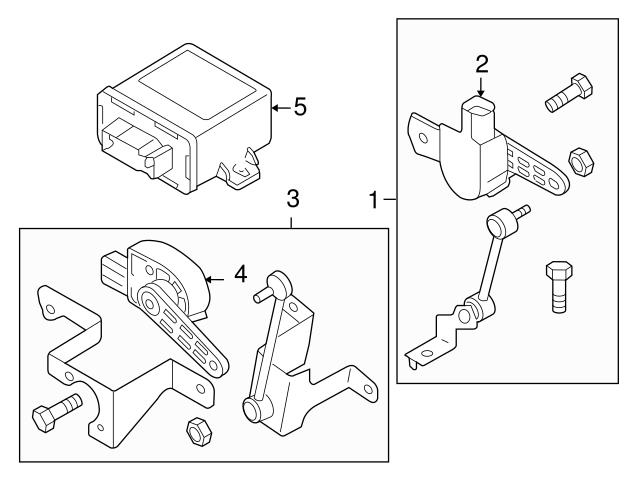 5
2
3
1
4