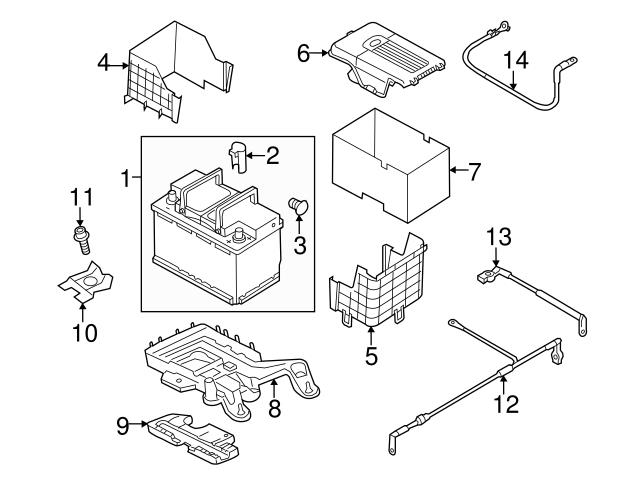 4
6
14
1
2
7
11
3
13
10
5
8
12
9