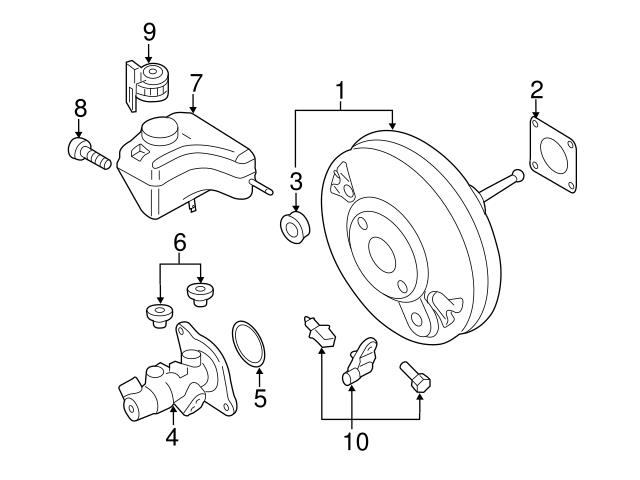 9
7
8
1
2
3
6
5
4
10