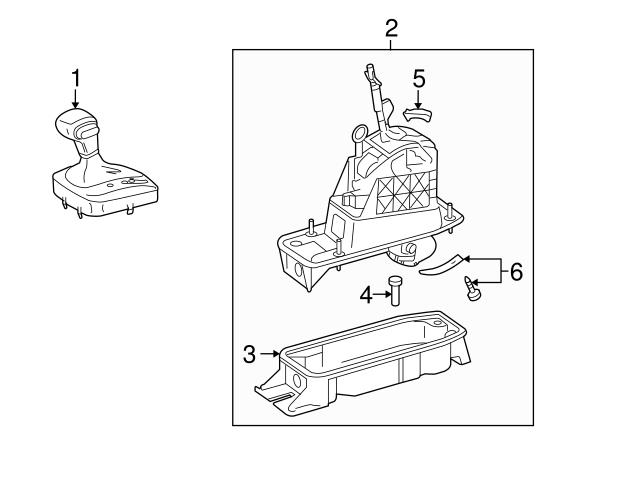 1
2
5
6
4
3