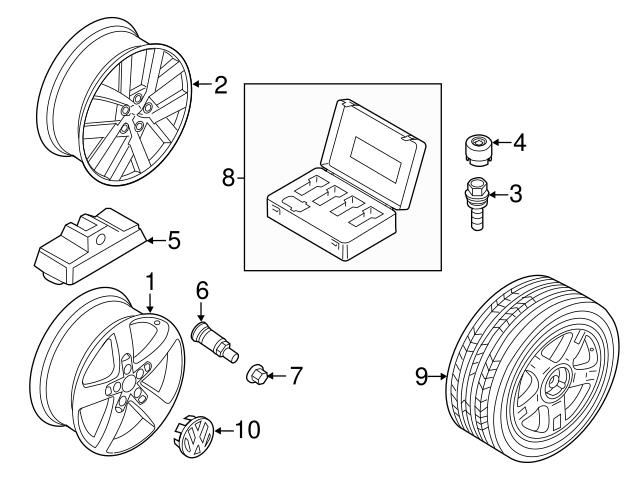 2
8
4
3
5
1
6
7
9
10