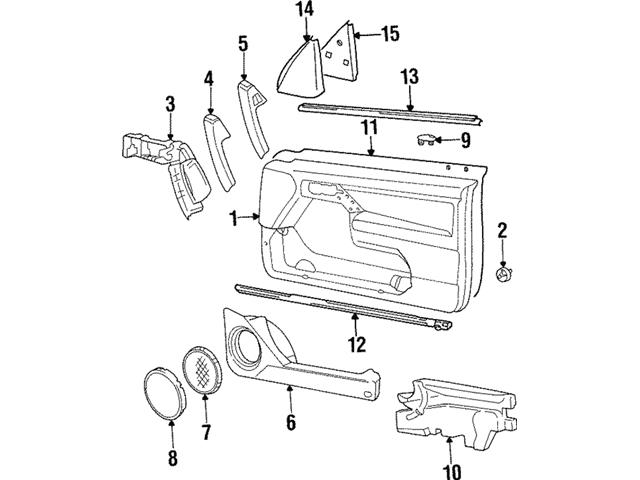 14
15
5
13
4
3
11
9
1
2
12
6
7
8
10