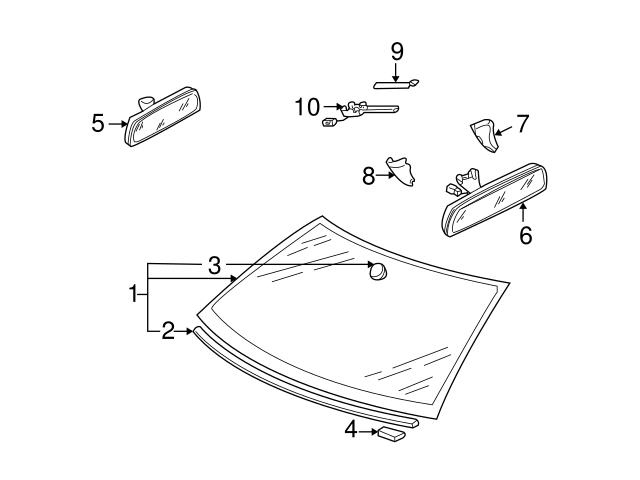 9
10
5
7
8
6
3
1
2
4