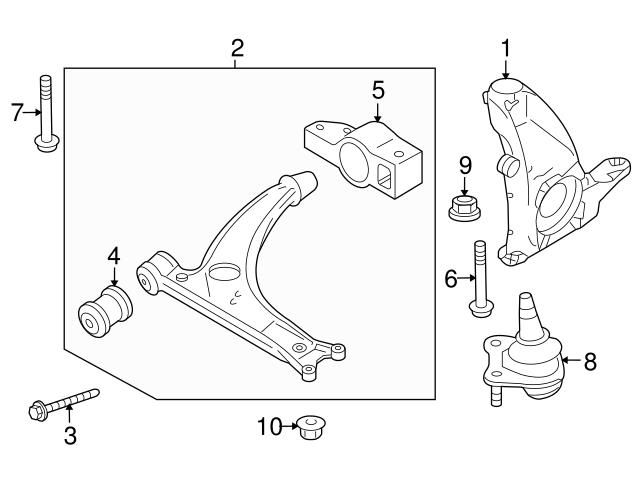 2
1
7
5
9
4
6
8
3
10