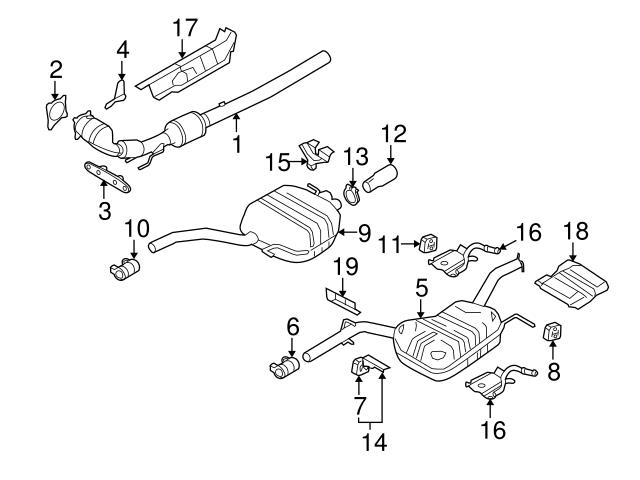 17
4
2
1
3
15
13
12
10
9
11
16
18
19
5
6
8
7
14
16