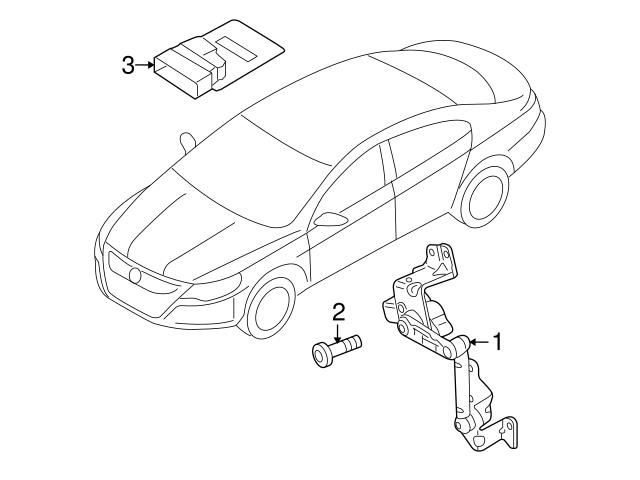 3
2
1