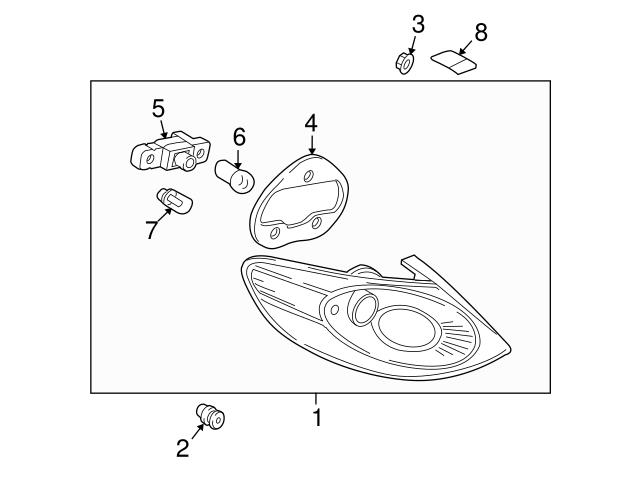 3
8
5
6
4
7
1
2