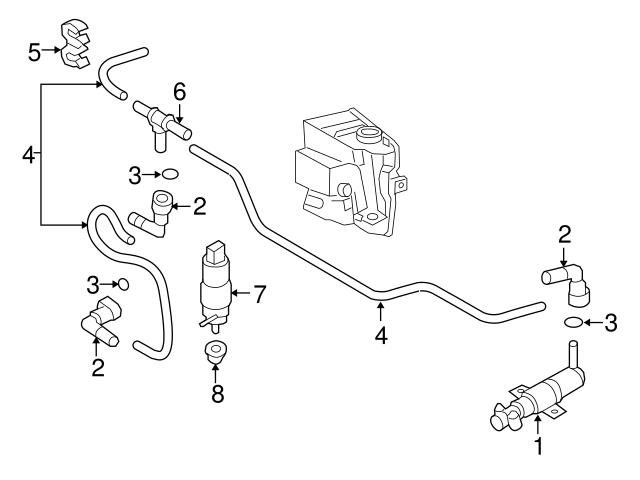 5
6
4
3
2
2
3
7
4
3
2
8
1