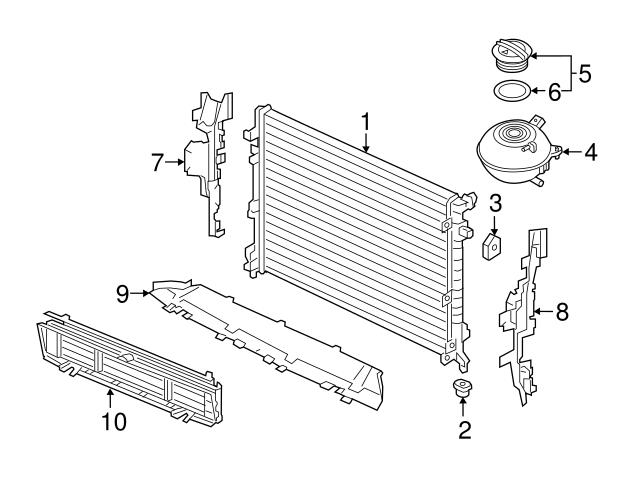 5
6
1
4
7
3
9
8
10
2