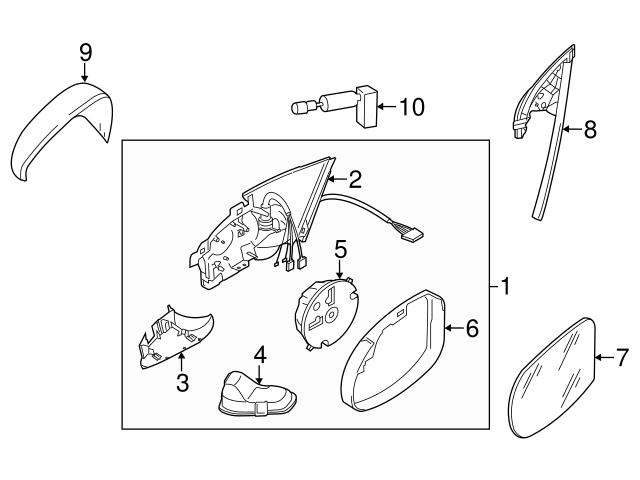 9
10
8
2
5
1
6
7
3
4