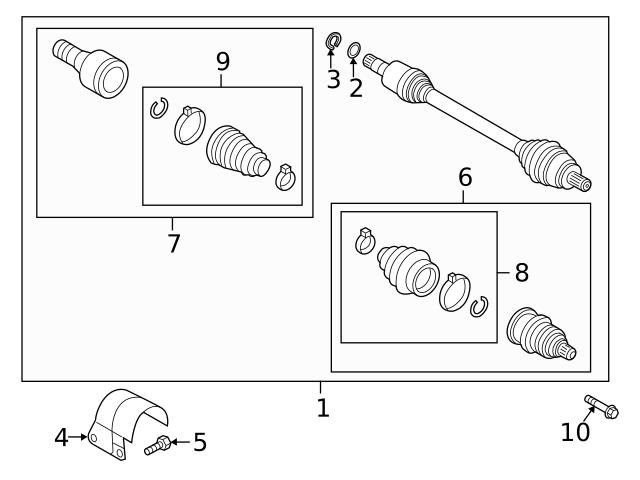 9
3
2
6
7
8
1
4
5
10