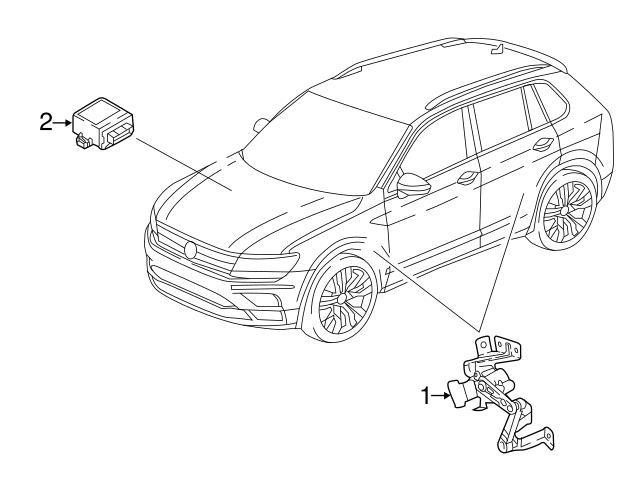 2

1