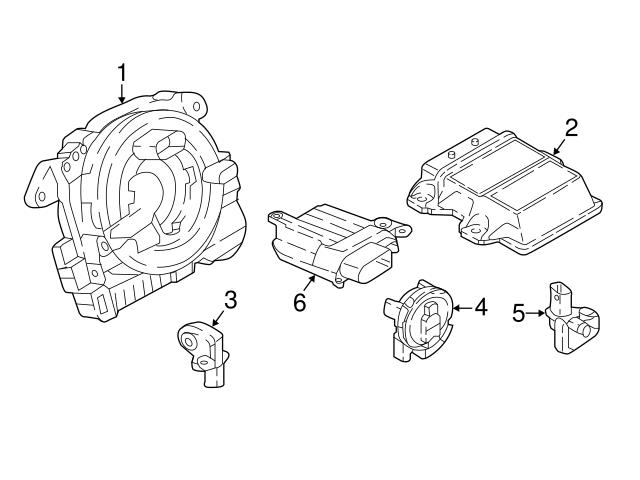 1
2
6
3
4
5