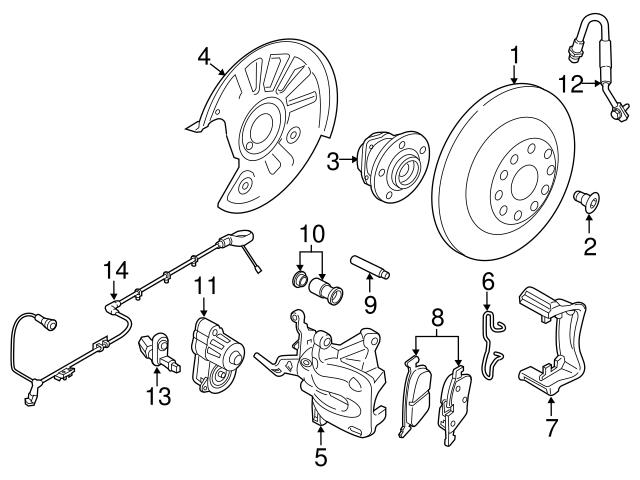 4
1
12
3
2
10
14
11
9
6
8
13
7
5