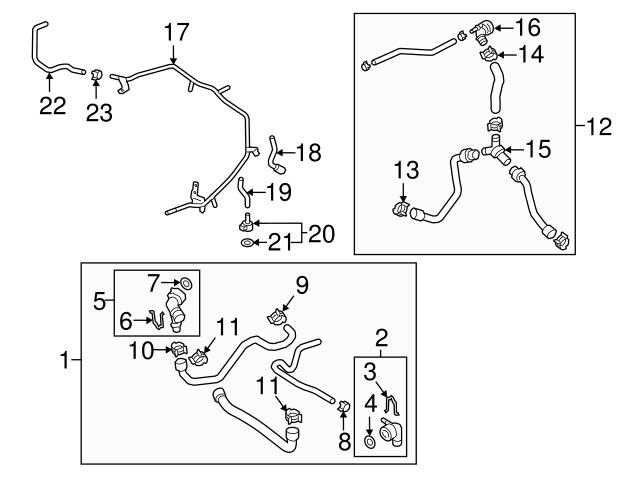 17
22
23
18
19
20
21
16
14
12
15
13
7
5
6
9
11
10
1
2
3
4
11
8