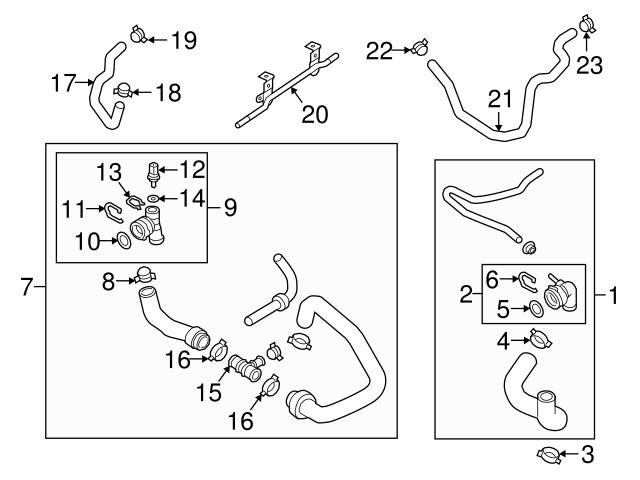 19
17
18
20
22
23
21
13
12
11
14
9
10
7
8
16
15
16
6
2
5
1
4
3