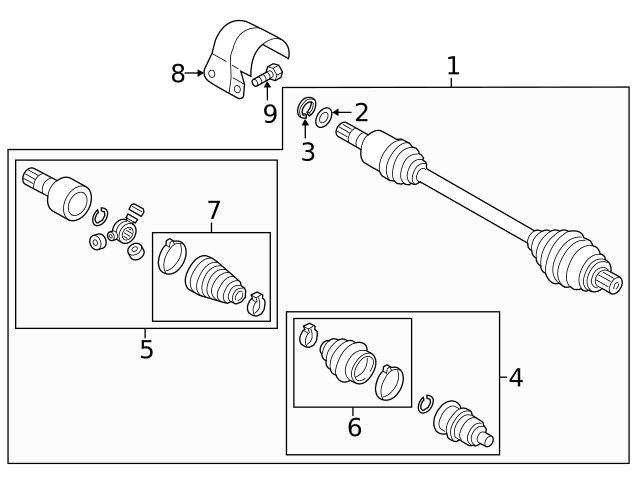 8
9
1
2
3
7
5
4
6