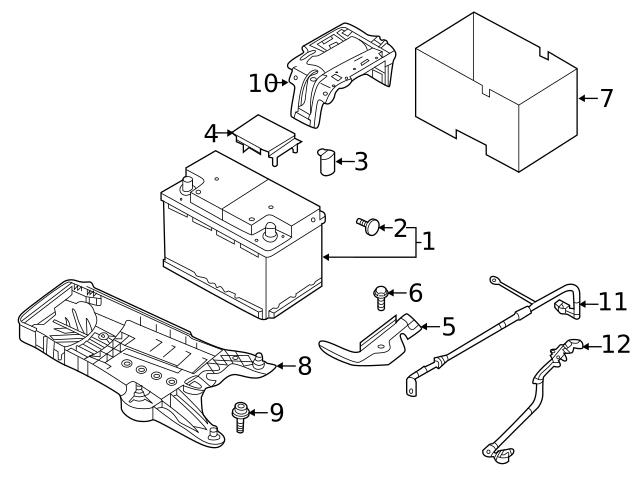 10
7
4
3
2
1
6
11
5
12
8
9