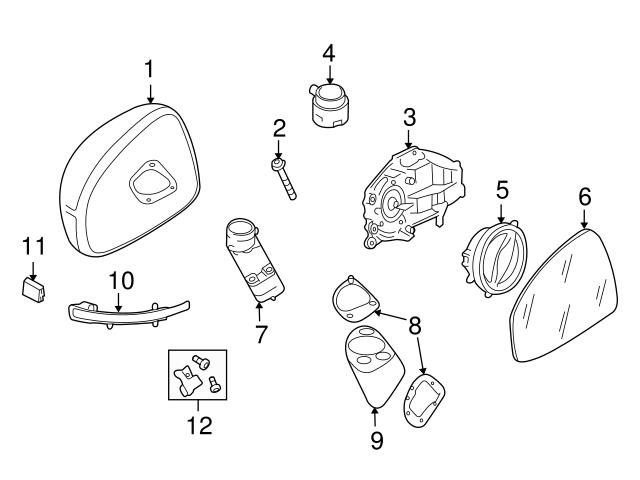 1
4
2
3
5
6
11
10
7
8
12
9