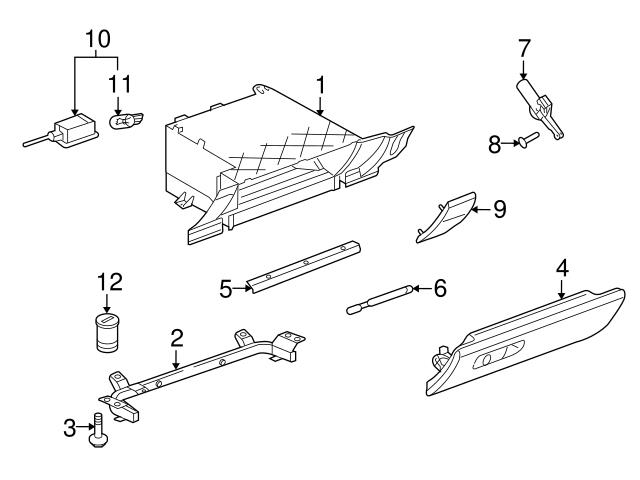 10
11
1
7
8
9
12
5
6
4
2
3