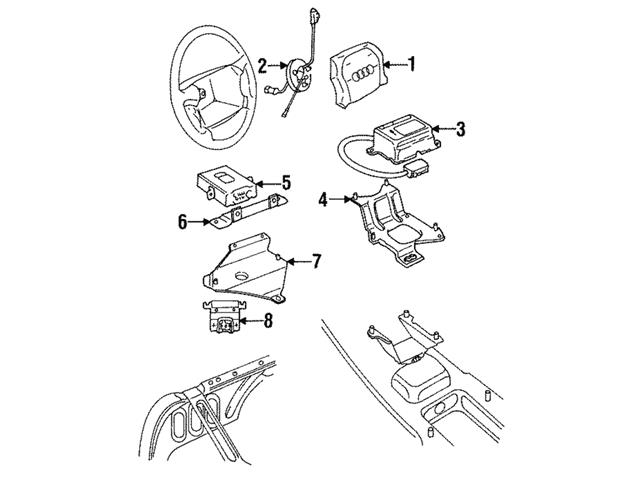 2
1
3
5
4
6
7
8