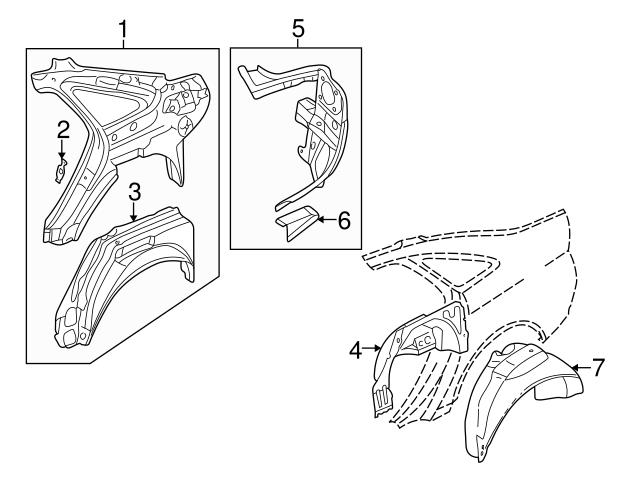 1
2
3
5
6
4
7