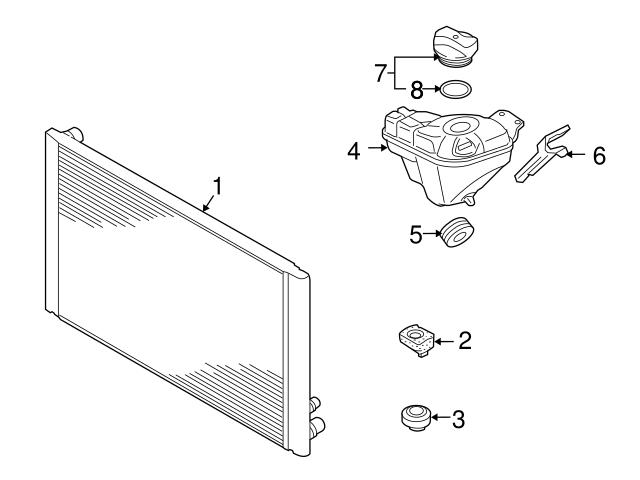 7
8
4
6
1
5
2
3