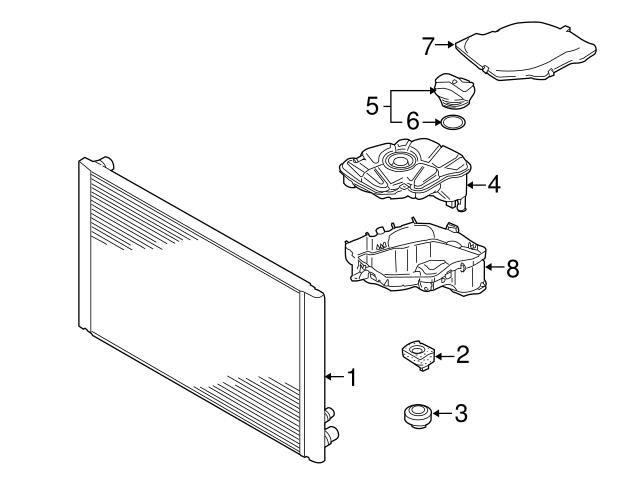 7
5
6
4
8
2
1
3