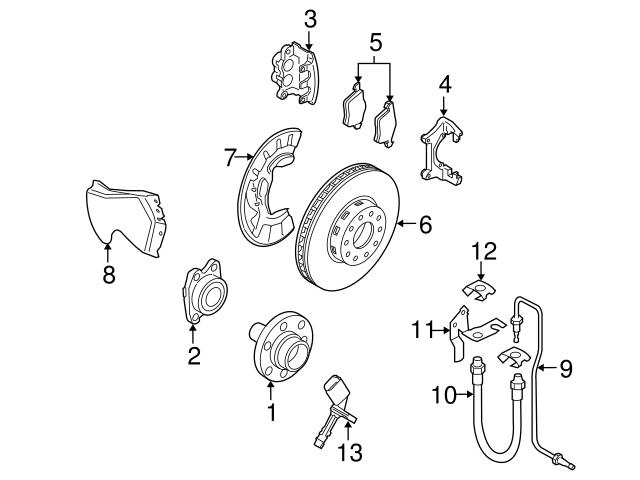 3
5
4
7
6
8
12
2
11
9
10
1
13