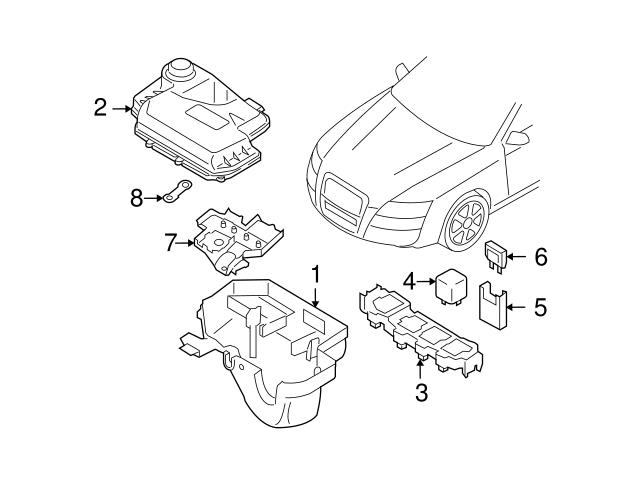 2
8
7
1
4
6
5
3