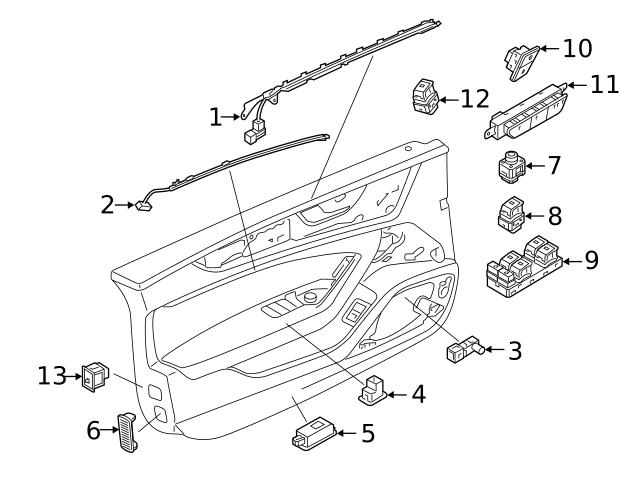 10
11
12
1
7
2
8
9
3
13
4
6
5