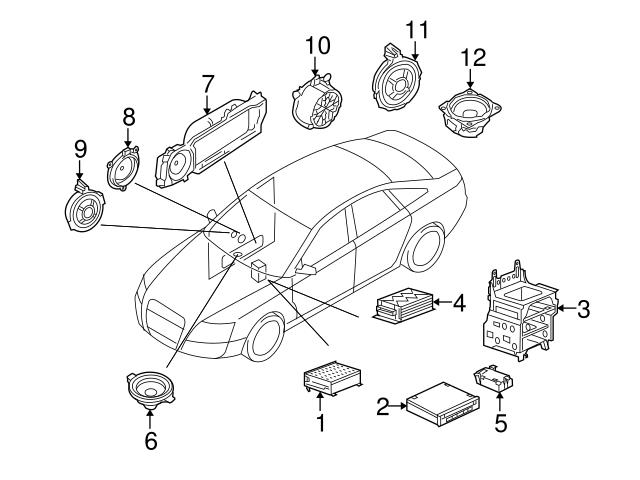 10
11
12
7
8
9
4
3
1
2
5
6