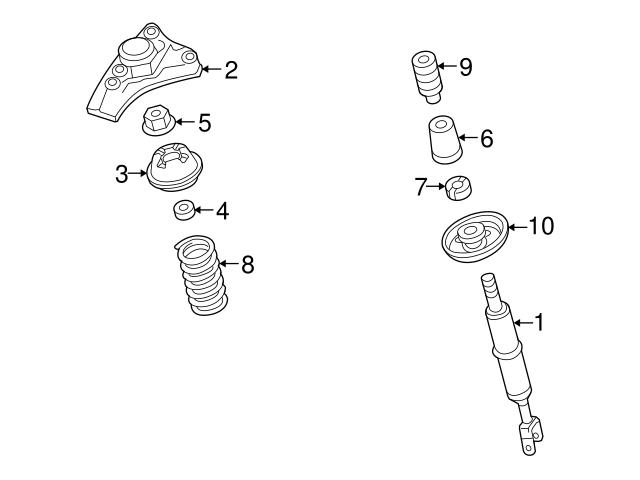 2
5
3
4
8
9
6
7
10
1