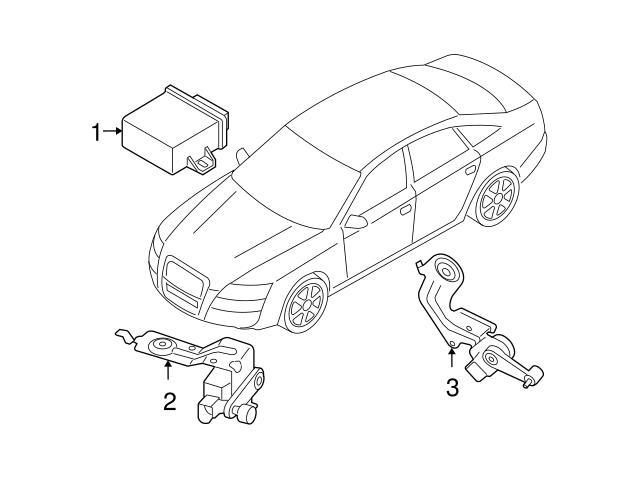 1
2
3