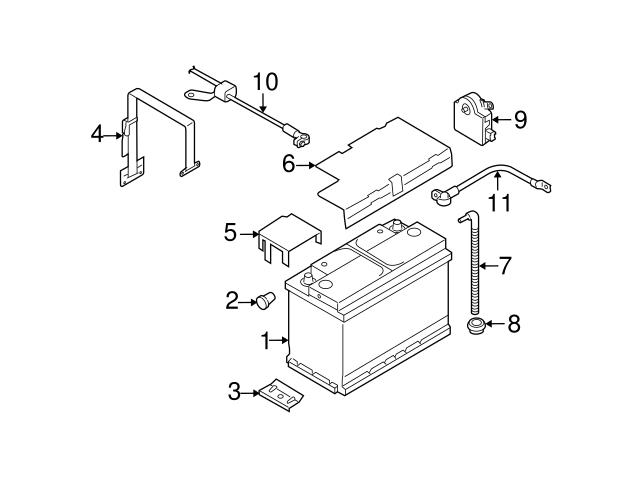 10
4
9
6
11
5
7
2
8
1
3