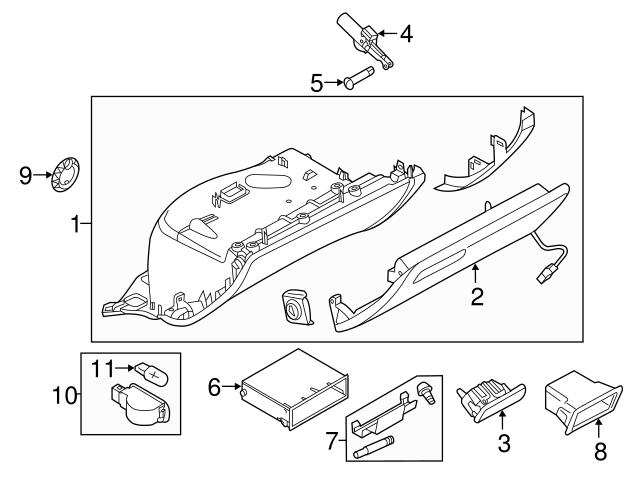 4
5
9
1
2
11
10
6
7
3
8