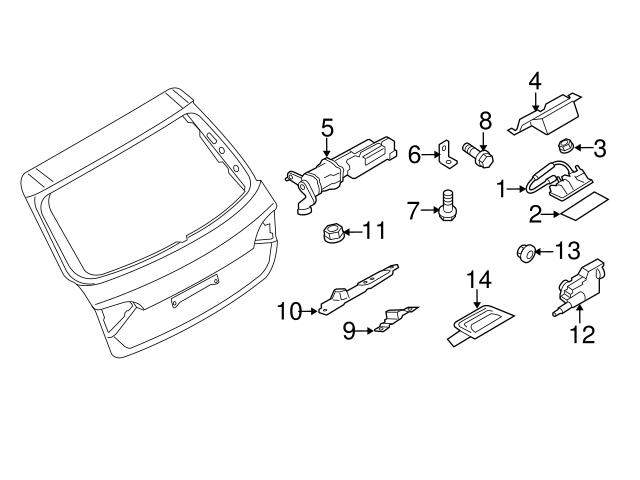 4
5
8
6
3
1
7
2
11
13
14
10
9
12