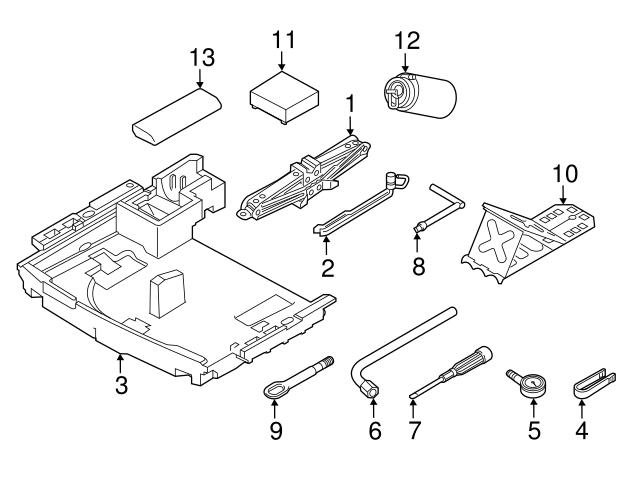 13
11
12
1
10
2
8
3
9
6
7
5
4