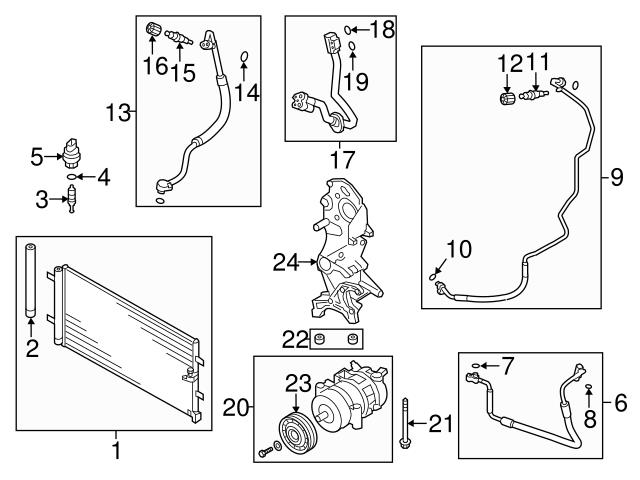 16
15
14
13
18
19
17
12
11
9
10
5
4
3
24
2
1
22
23
20
21
7
8
6