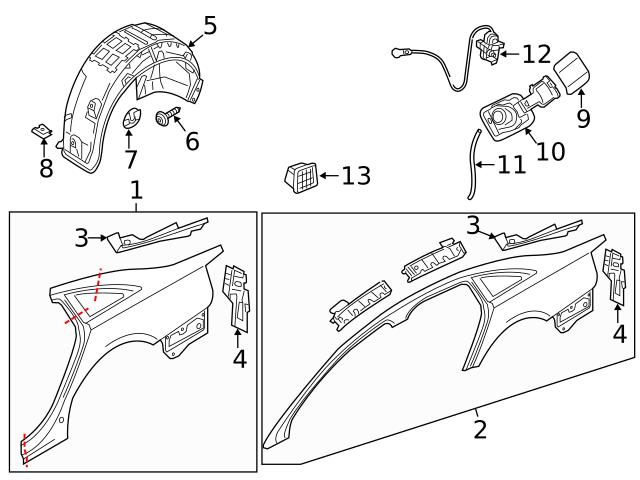 5
12
9
6
7
8
10
11
13
1
3
4
3
4
2