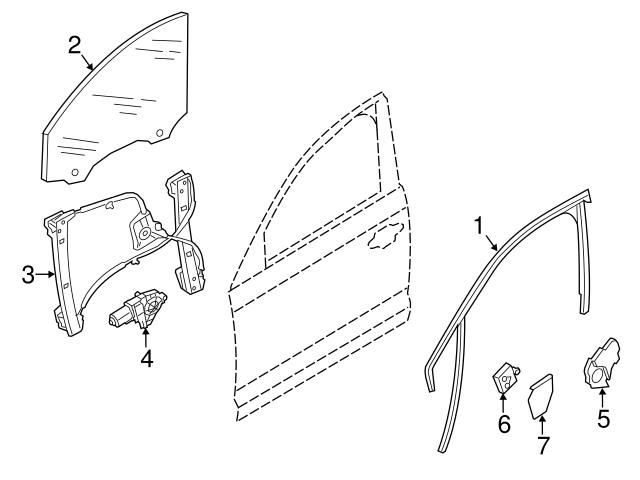 2
3
4
1
6
7
5