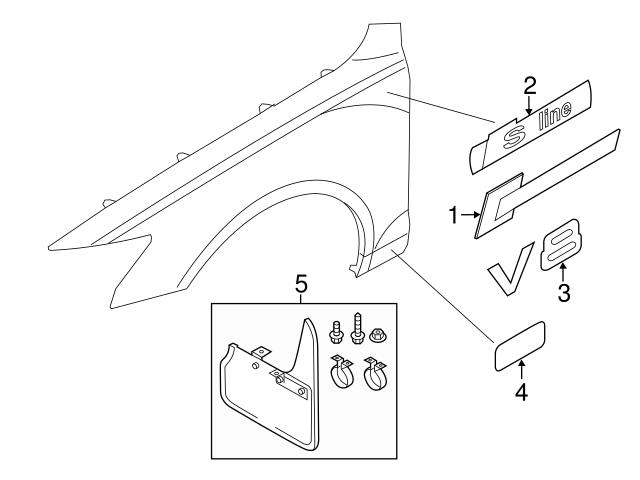 2
S line
1
V8
3
5
4