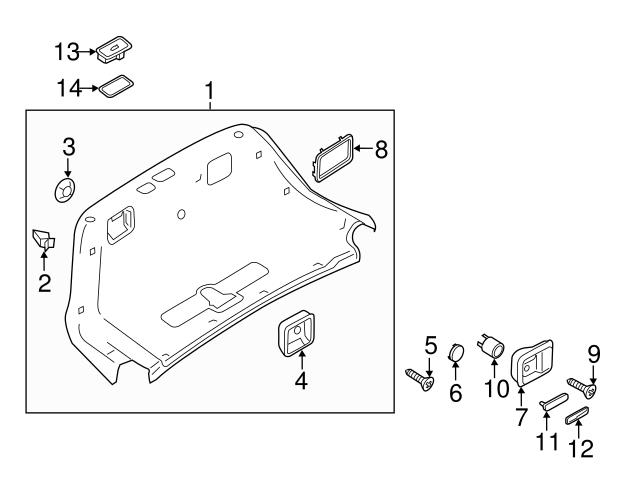 13
14
1
3
8
2
4
5
6
10
7
9
11
12