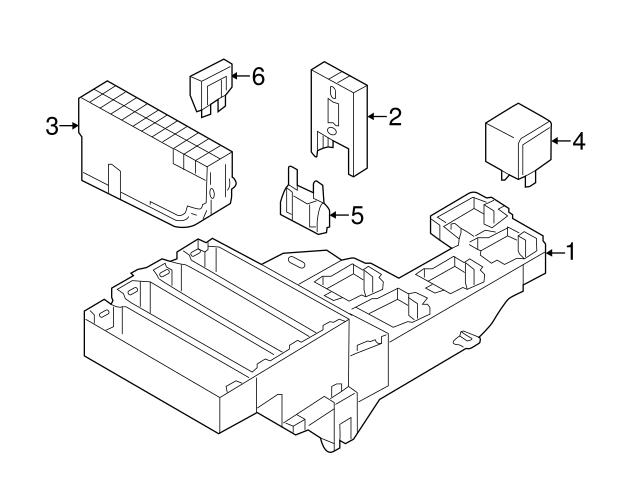 6
2
3
4
5
1