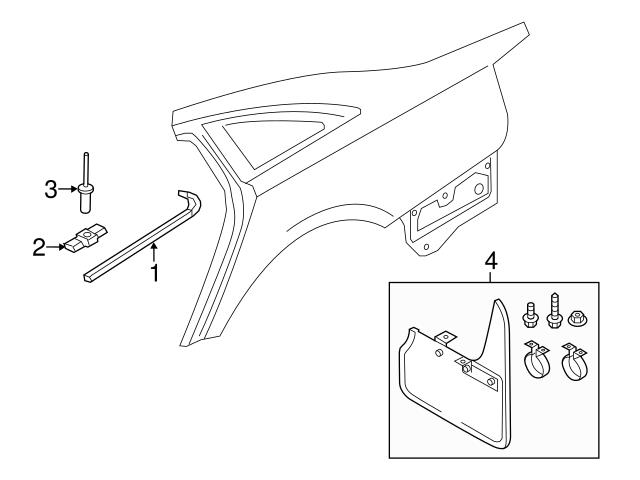 3
2
1
4