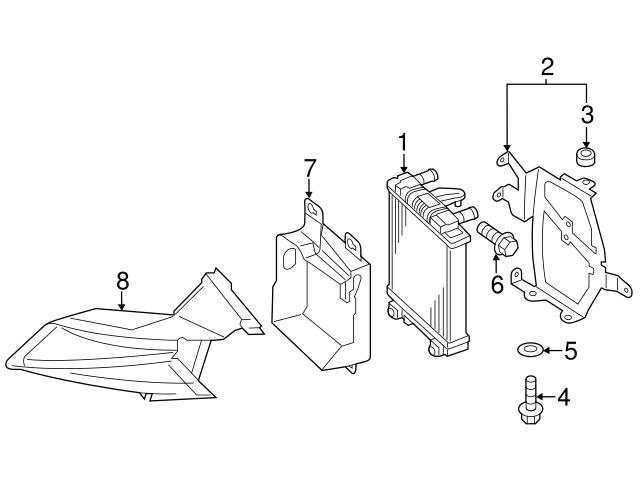 2
3
1
7
6
8
5
4