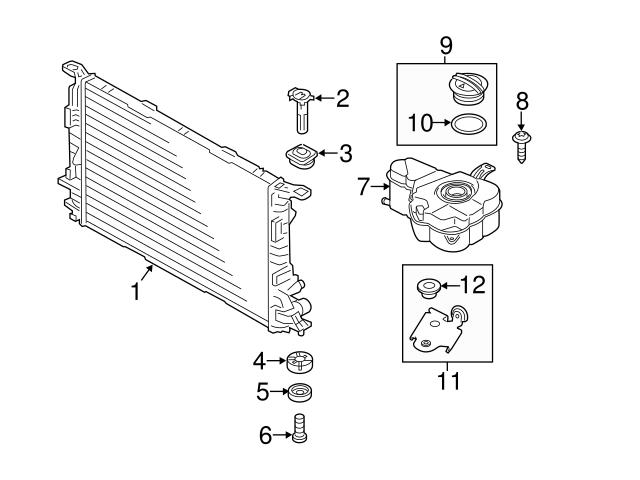 9
2
8
10
3
7
1
12
4
5
11
6