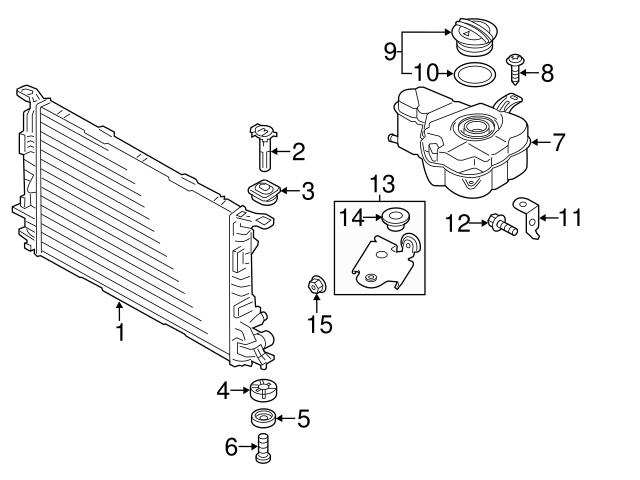 9
10
8
7
2
3
13
14
12
11
15
1
4
5
6