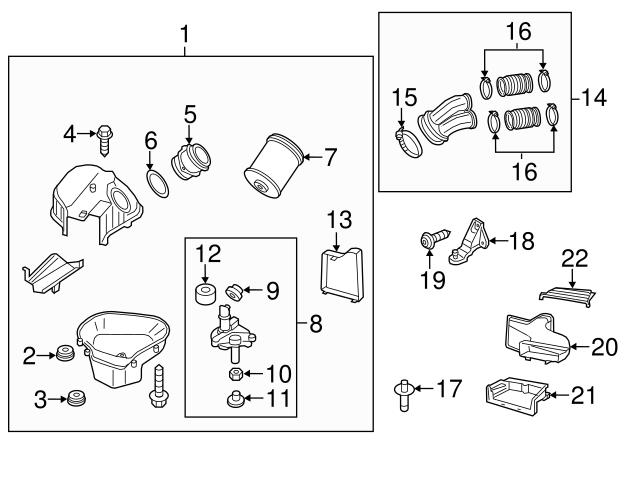 1
4
6
5
7
13
12
9
8
2
10
3
11
16
15
14
16
18
19
22
20
17
21