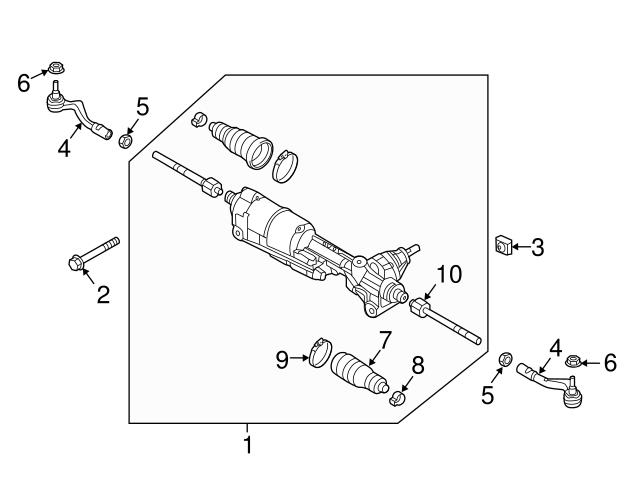 6
5
4
2
3
10
7
9
8
4
6
5
1